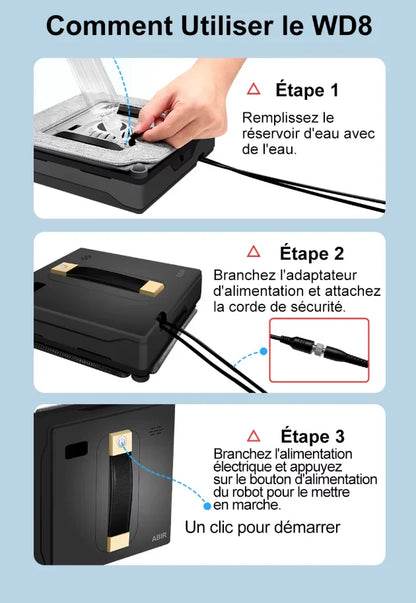 Comment Utiliser le WD8

Étape 1

Remplissez le réservoir d'eau avec de l'eau.

Étape 2

Branchez l'adaptateur d'alimentation et attachez la corde de sécurité.

Étape 3

Branchez l'alimentation électrique et appuyez sur le bouton d'alimentation du robot pour le mettre en marche.

Un clic pour démarrer

ABIR