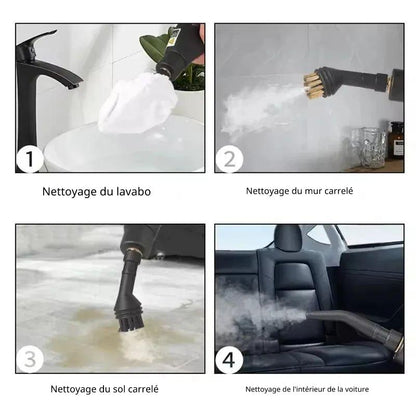 1

Nettoyage du lavabo

2

Nettoyage du mur carrelé

3

Nettoyage du sol carrelé

4

Nettoyage de l'intérieur de la voiture