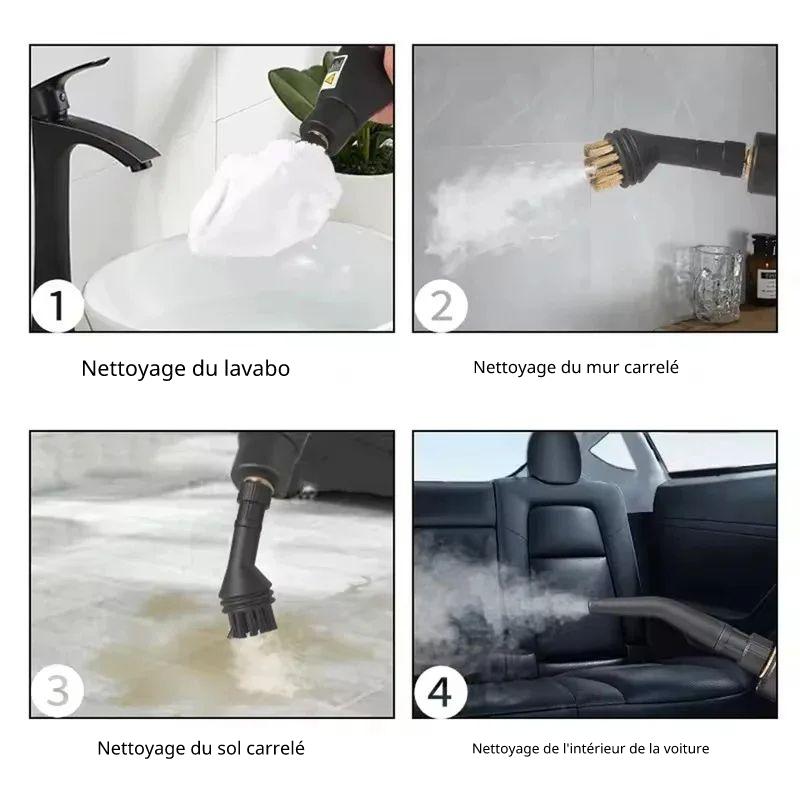 1

Nettoyage du lavabo

2

Nettoyage du mur carrelé

3

Nettoyage du sol carrelé

4

Nettoyage de l'intérieur de la voiture