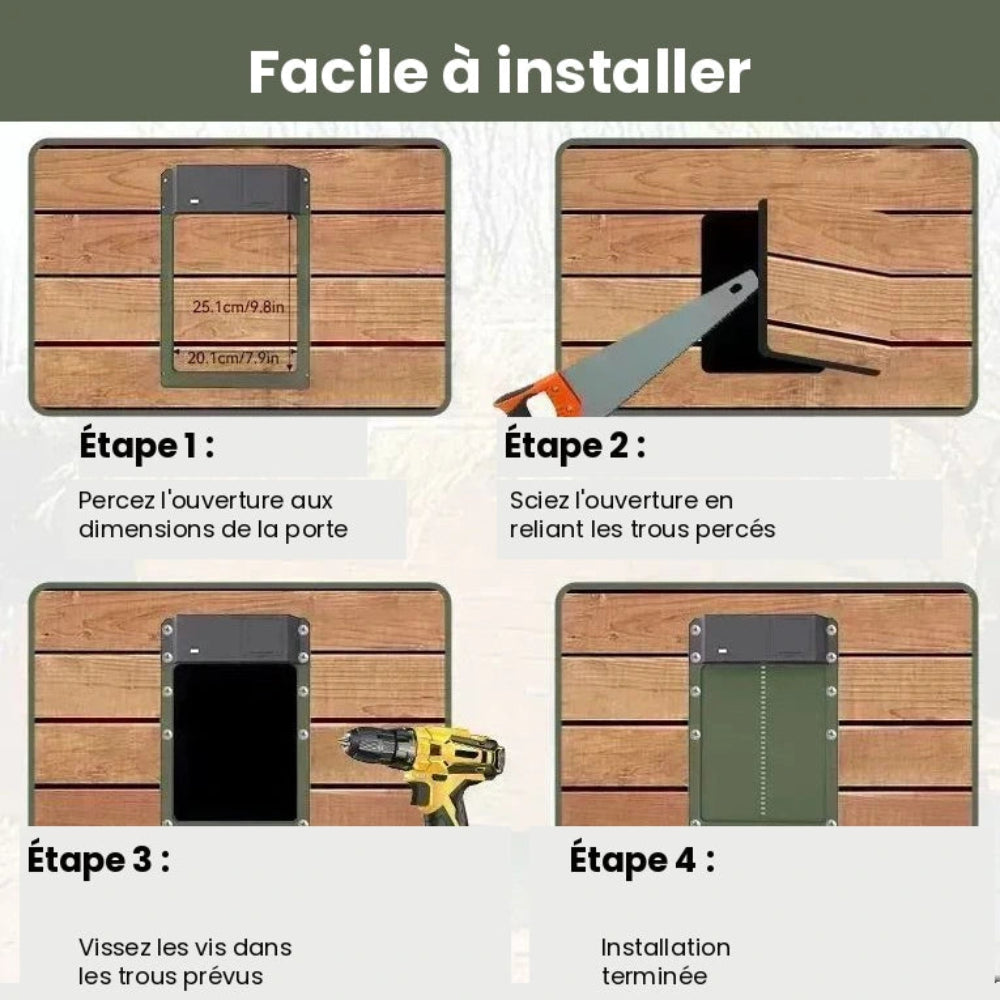 Facile à installer

25.1cm/9.8in
20.1cm/7.9in

Étape 1 :

Percez l'ouverture aux dimensions de la porte

Étape 2 :

Sciez l'ouverture en reliant les trous percés

Étape 3 :

Vissez les vis dans les trous prévus

Étape 4 :

Installation terminée